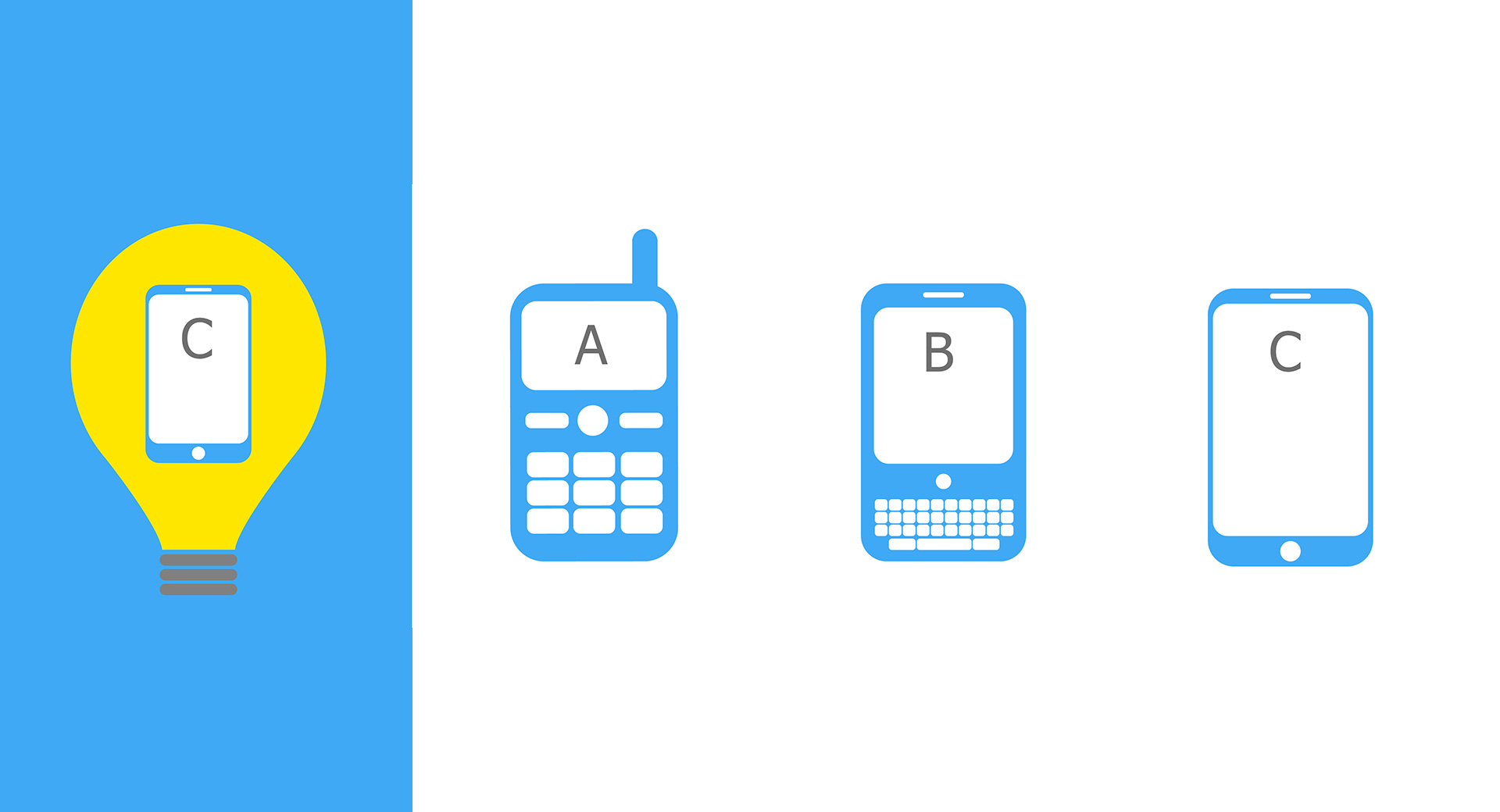 C

A

B

C