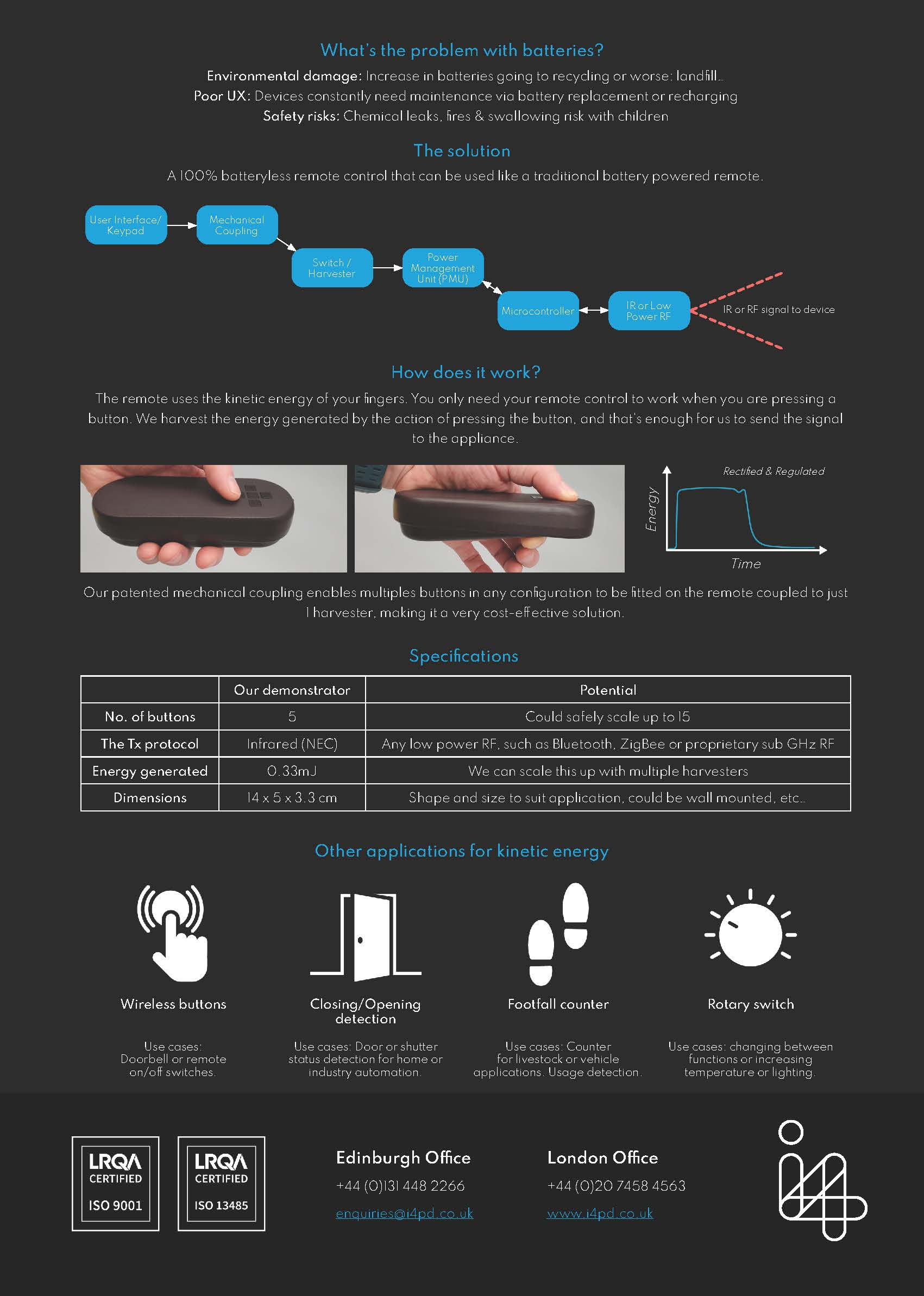 What's the problem with batteries?

Environmental damage: Increase in batteries going to recycling or worse: landfill...
Poor UX: Devices constantly need maintenance via battery replacement or recharging
Safety risks: Chemical leaks, fires & swallowing risk with children

The solution

A 100% batteryless remote control that can be used like a traditional battery powered remote.

User Interface/ Keypad
Mechanical Coupling
Switch / Harvester
Power Management Unit (PMU)
Microcontroller
IR or Low Power RF
IR or RF signal to device

How does it work?

The remote uses the kinetic energy of your fingers. You only need your remote control to work when you are pressing a button. We harvest the energy generated by the action of pressing the button, and that's enough for us to send the signal to the appliance.

Rectified & Regulated
Energy
Time

Our patented mechanical coupling enables multiples buttons in any configuration to be fitted on the remote coupled to just 1 harvester, making it a very cost-effective solution.

Specifications

| | Our demonstrator | Potential |
|---|---|---|
| No. of buttons | 5 | Could safely scale up to 15 |
| The Tx protocol | Infrared (NEC) | Any low power RF, such as Bluetooth, ZigBee or proprietary sub GHz RF |
| Energy generated | 0.33mJ | We can scale this up with multiple harvesters |
| Dimensions | 14 x 5 x 3.3 cm | Shape and size to suit application, could be wall mounted, etc... |

Other applications for kinetic energy

Wireless buttons

Use cases: Doorbell or remote on/off switches.

Closing/Opening detection

Use cases: Door or shutter status detection for home or industry automation.

Footfall counter

Use cases: Counter for livestock or vehicle applications. Usage detection.

Rotary switch

Use cases: changing between functions or increasing temperature or lighting.

LRQA CERTIFIED ISO 9001
LRQA CERTIFIED ISO 13485

Edinburgh Office
+44 (0)131 448 2266
enquiries@i4pd.co.uk

London Office
+44 (0)20 7458 4563
www.i4pd.co.uk