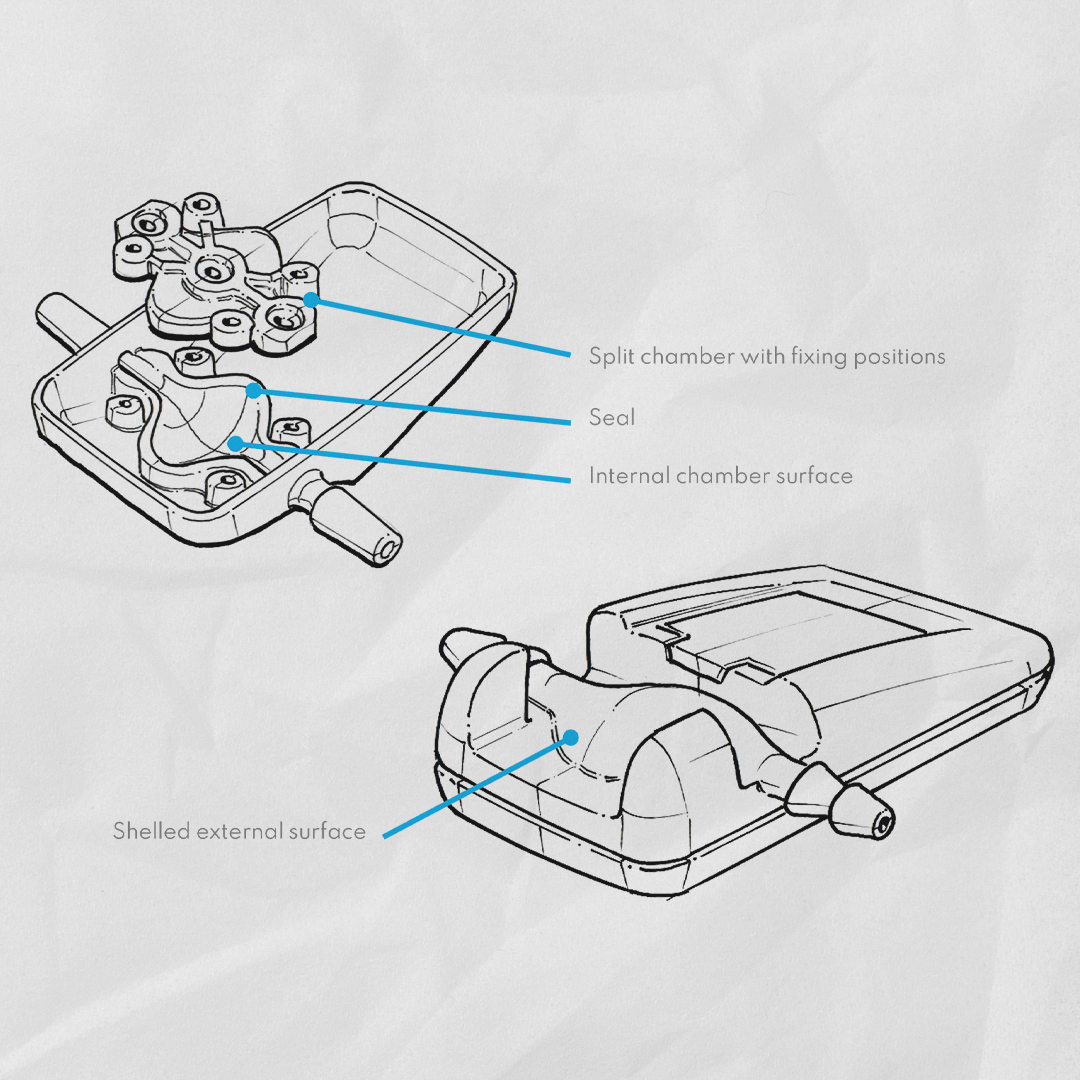 Split chamber with fixing positions

Seal

Internal chamber surface

Shelled external surface